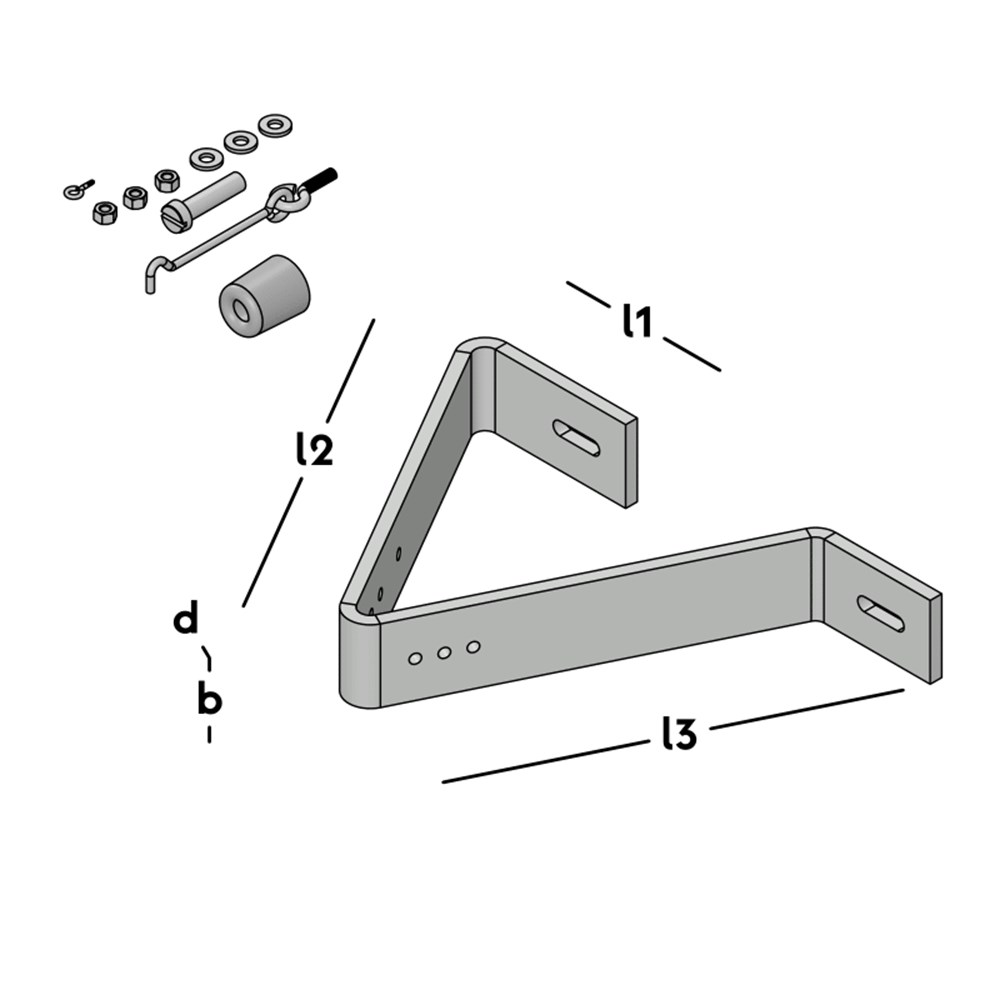 l1

l2

d

b

l3