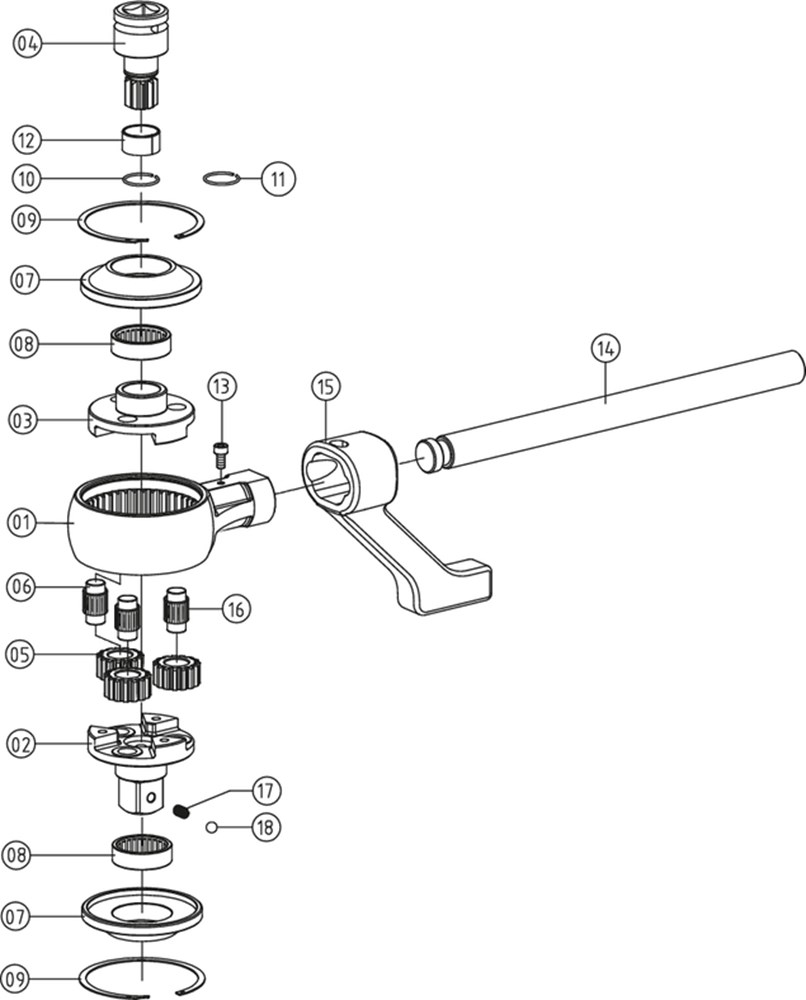 04
12
10
11
09
07
08
03
13
15
14
01
06
16
05
02
17
18
08
07
09