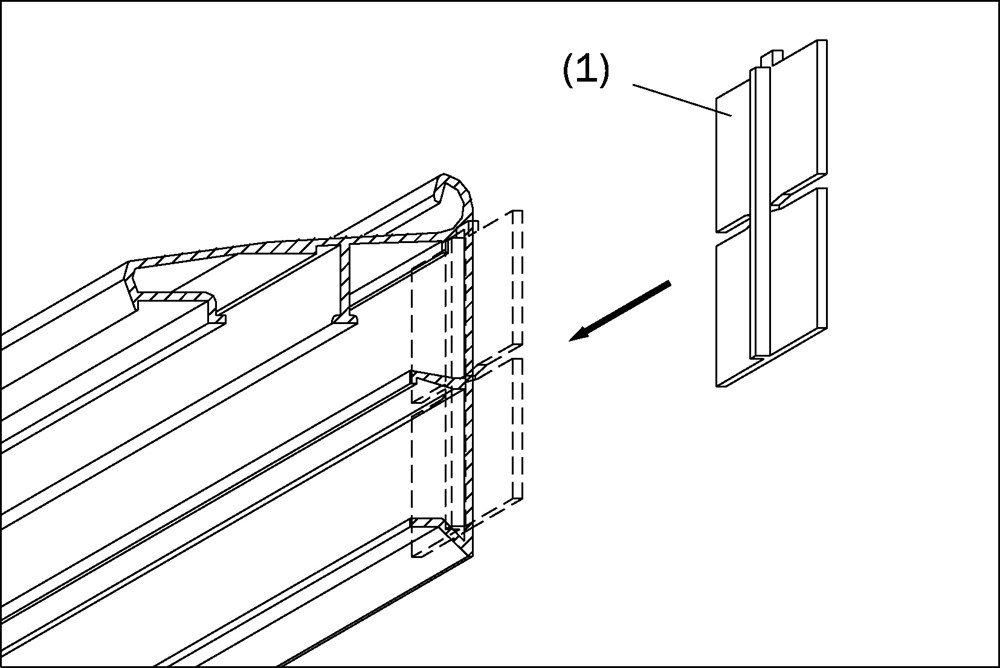 (1)