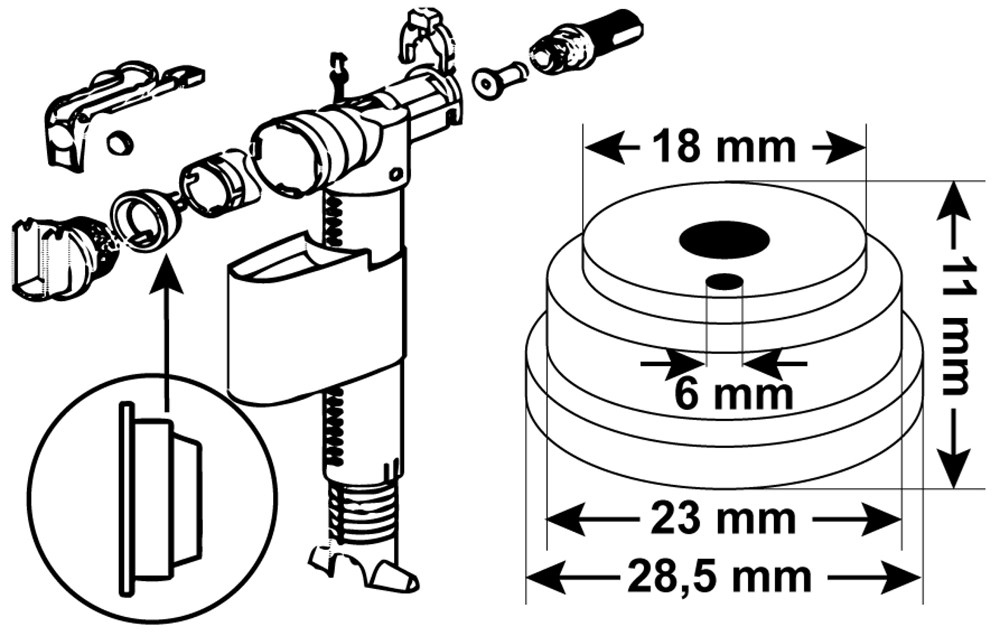 18 mm

11 mm

6 mm

23 mm

28,5 mm