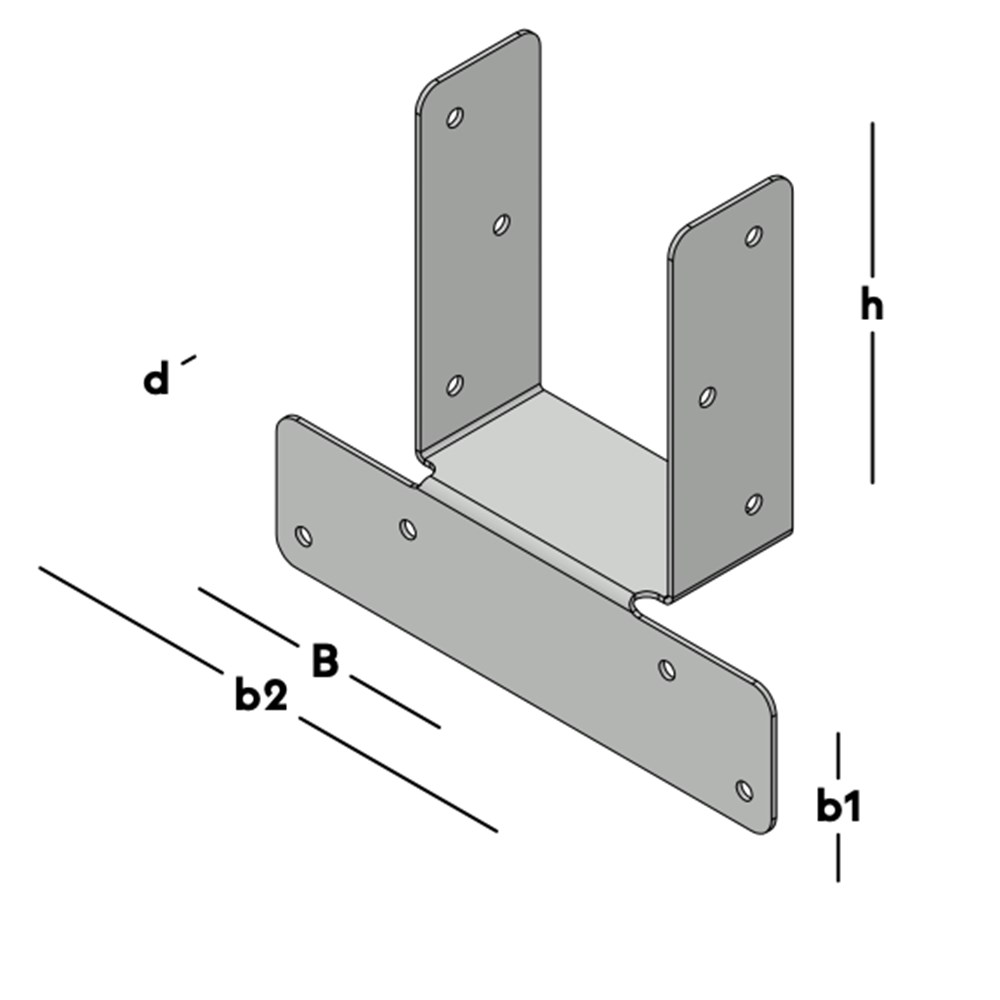 h

d

B

b2

b1