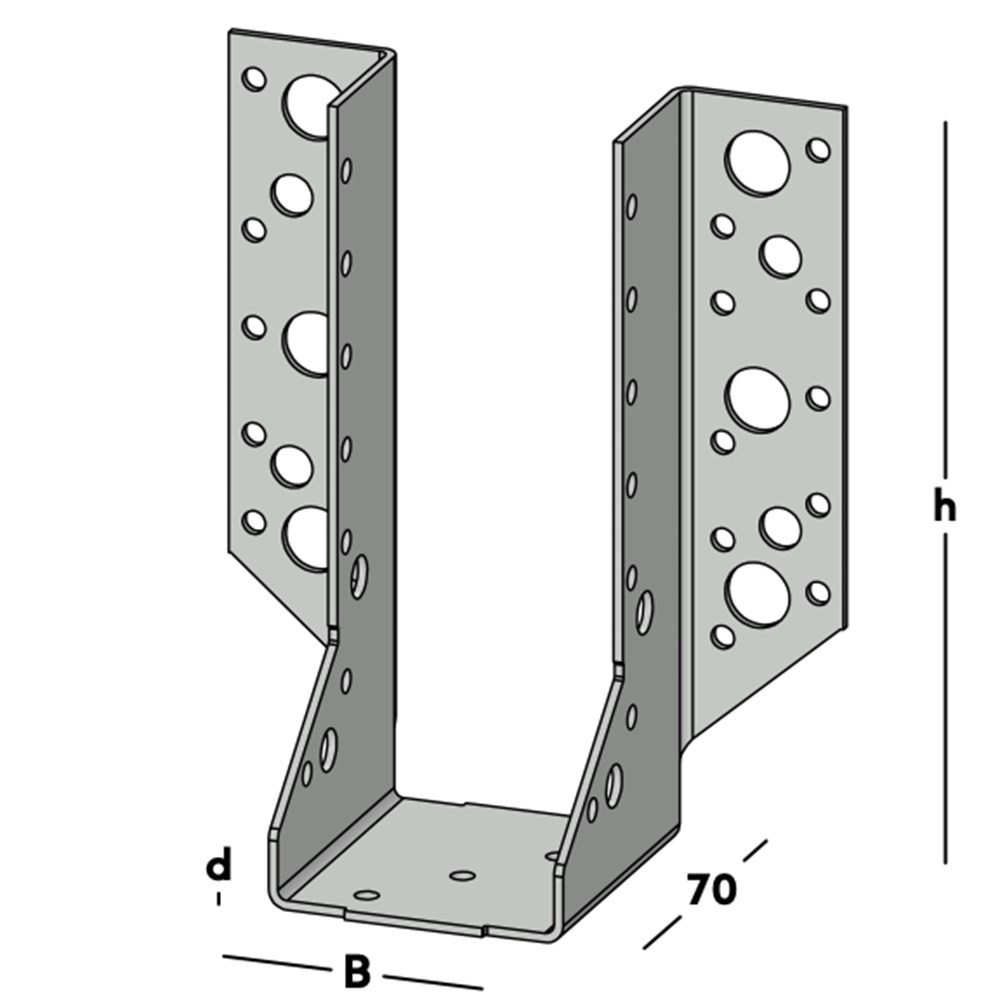 h
d
70
B