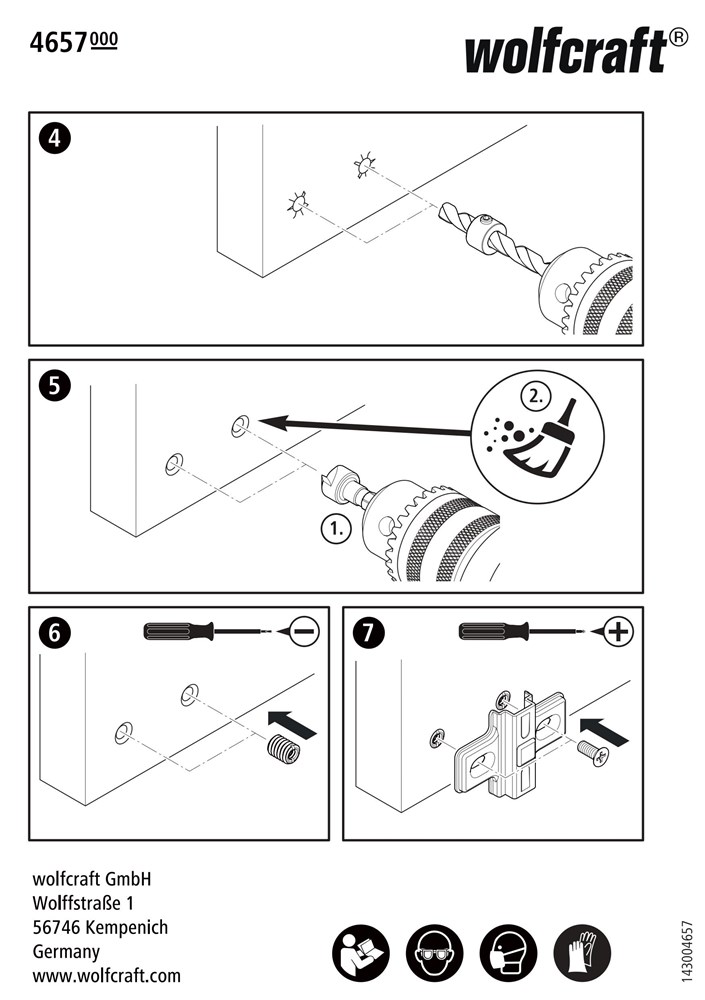 4657 000

wolfcraft®

4

5

2.

1.

6

7

wolfcraft GmbH
Wolffstraße 1
56746 Kempenich
Germany
www.wolfcraft.com

143004657