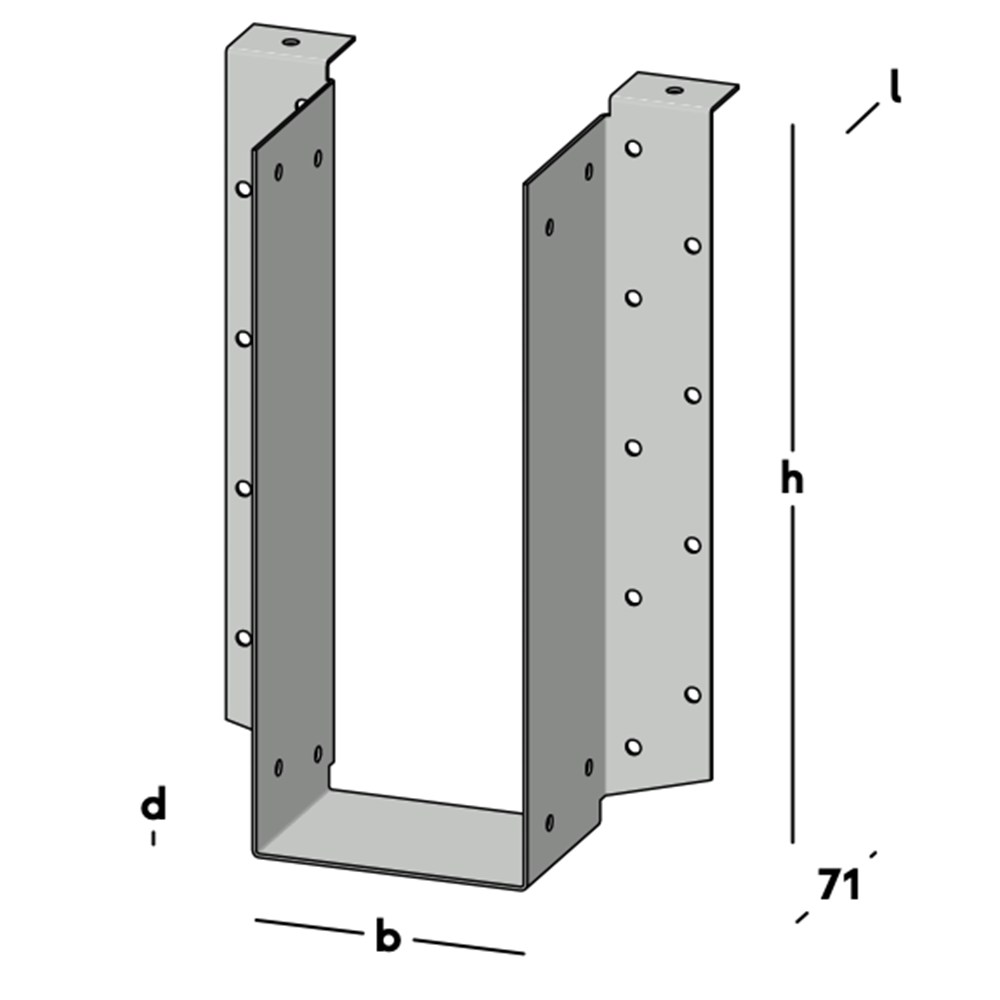 l
h
d
71
b