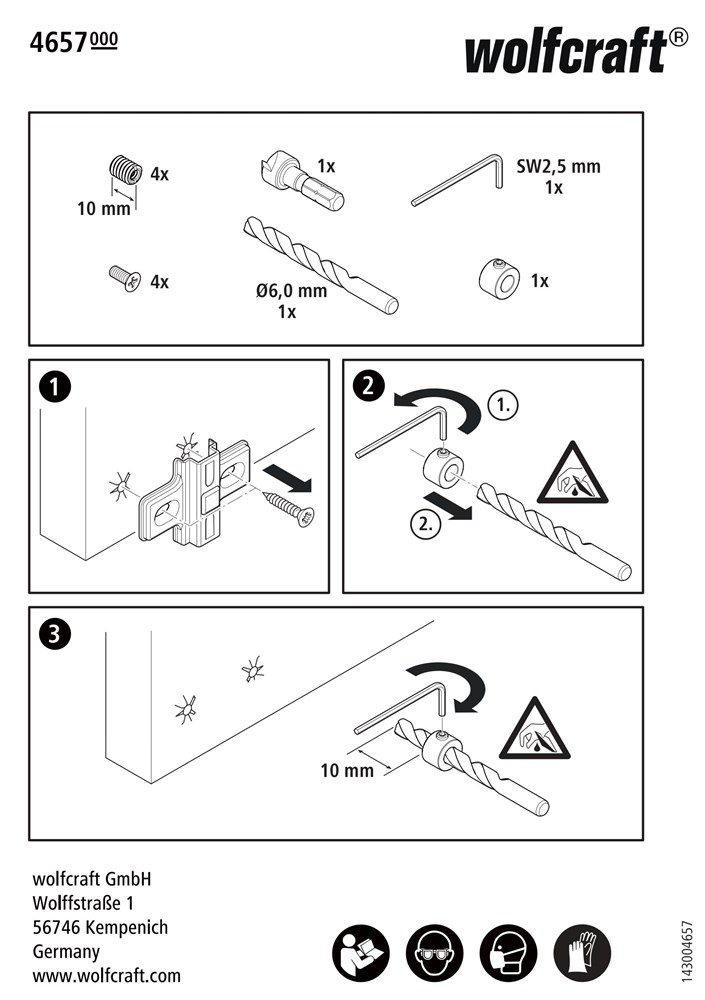 4657 000

wolfcraft®

4x
10 mm
1x
SW2,5 mm
1x
4x
Ø6,0 mm
1x
1x

1

2
1.
2.

3
10 mm

wolfcraft GmbH
Wolffstraße 1
56746 Kempenich
Germany
www.wolfcraft.com

143004657