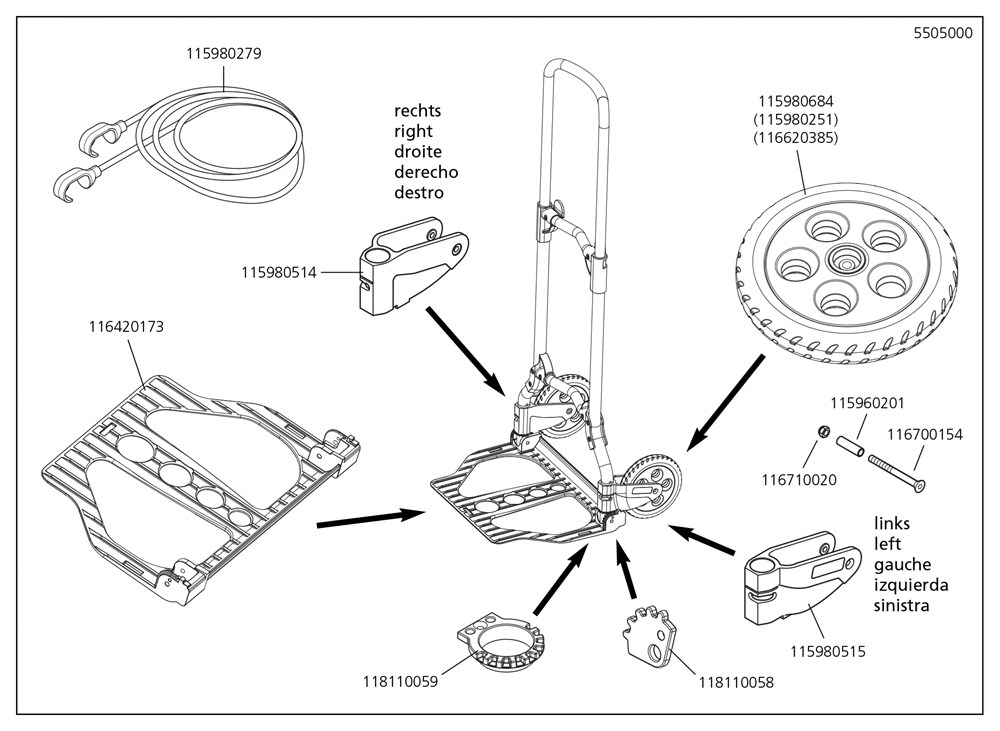 5505000

115980279

rechts
right
droite
derecho
destro

115980684
(115980251)
(116620385)

115980514

116420173

115960201

116700154

116710020

links
left
gauche
izquierda
sinistra

115980515

118110059

118110058