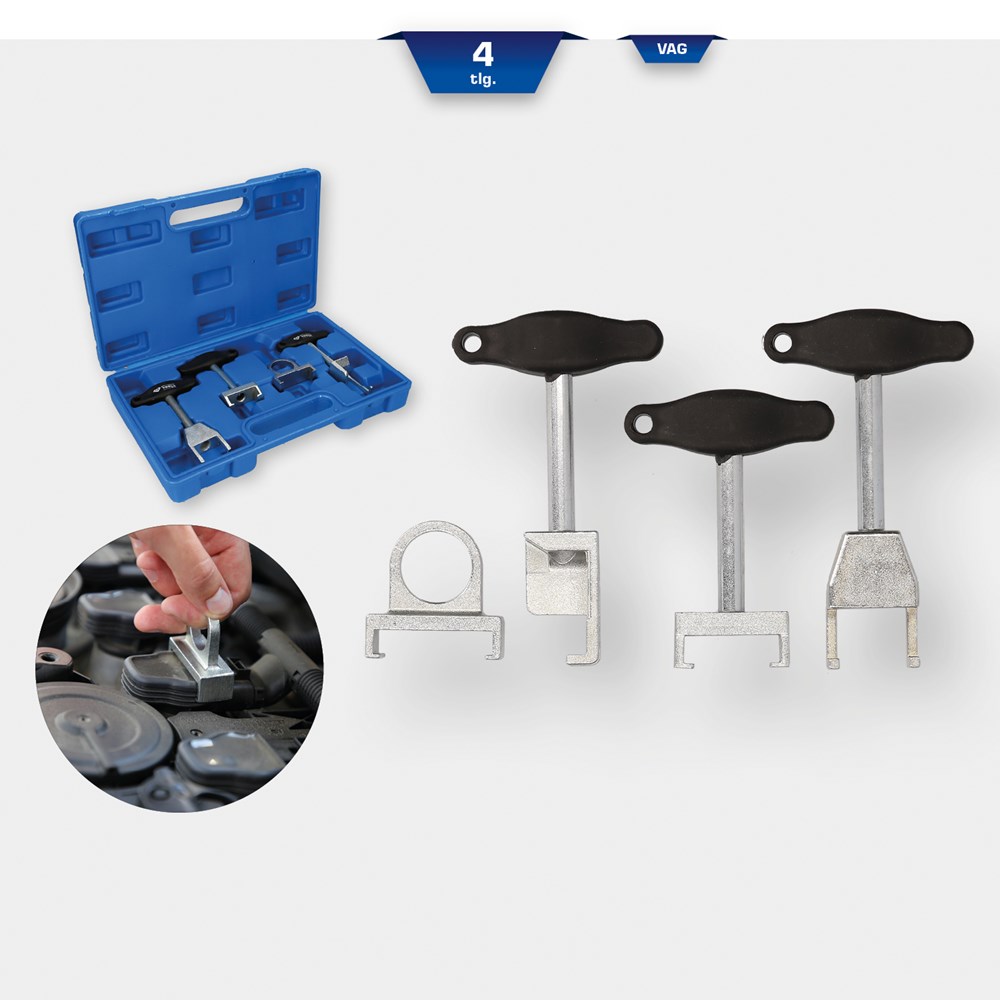 4
tlg.

VAG