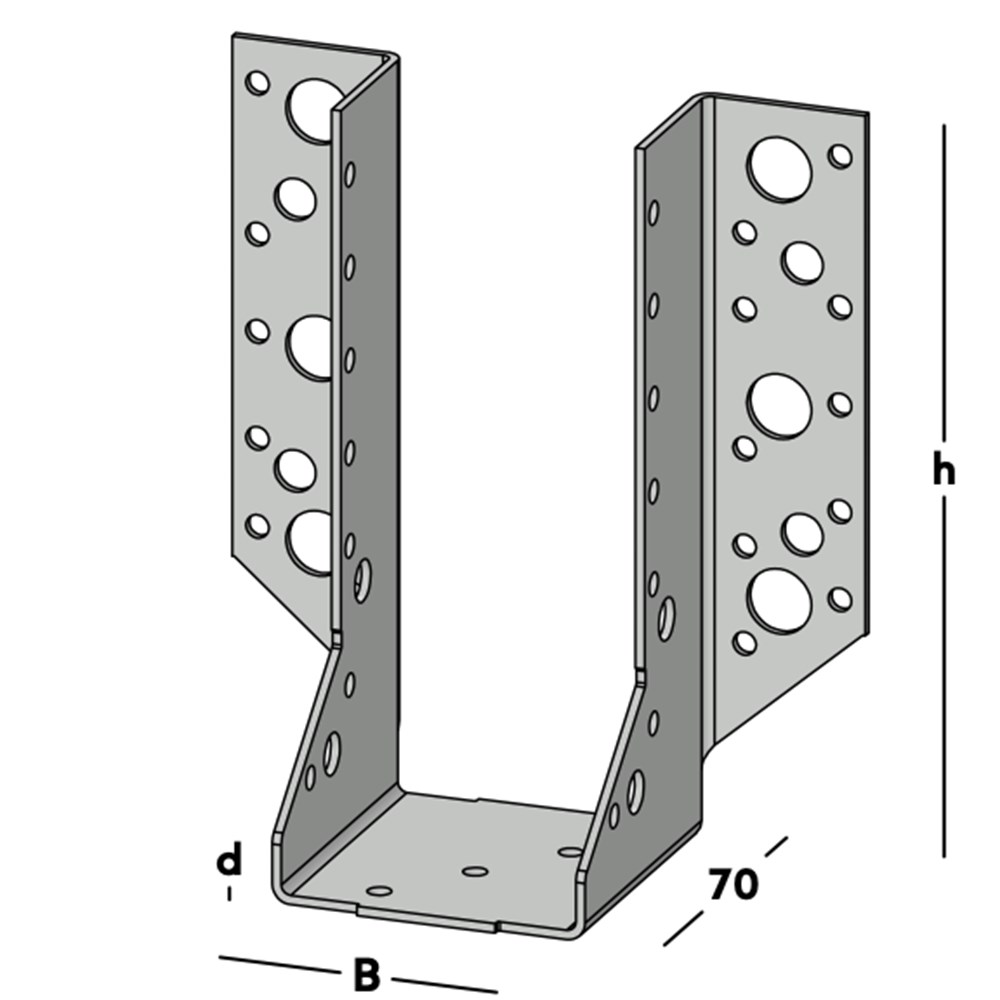 h
d
70
B