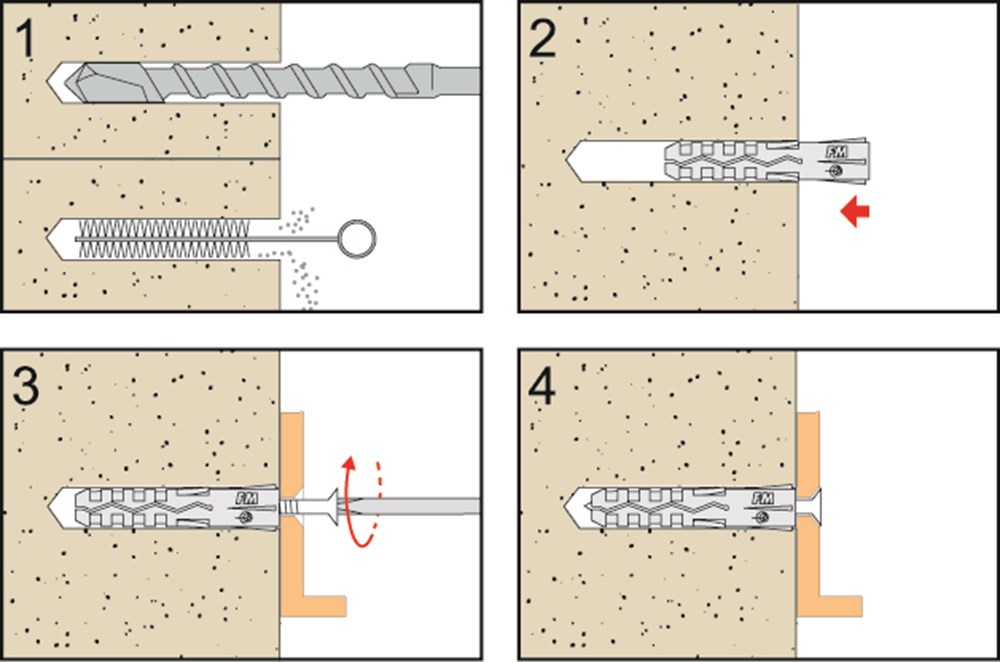 1

2

FM

3

FM

4

FM