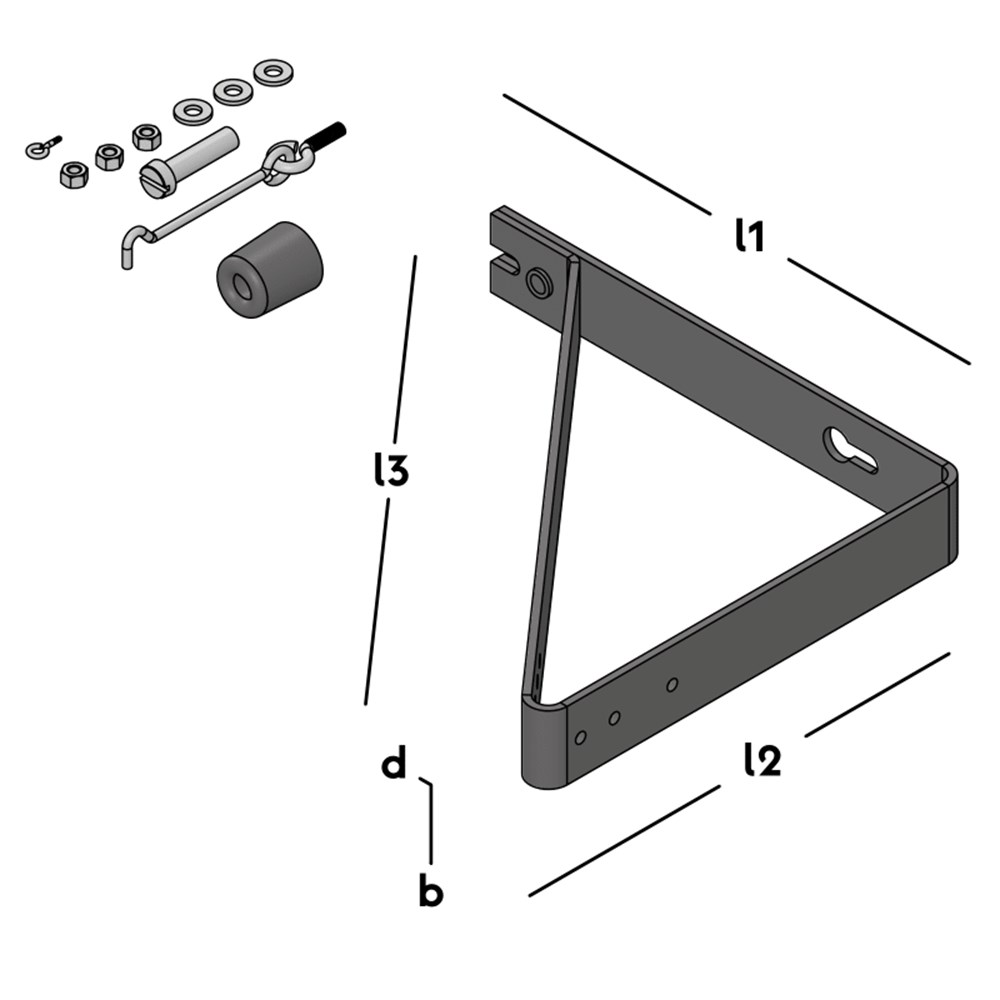 l1

l3

d

b

l2