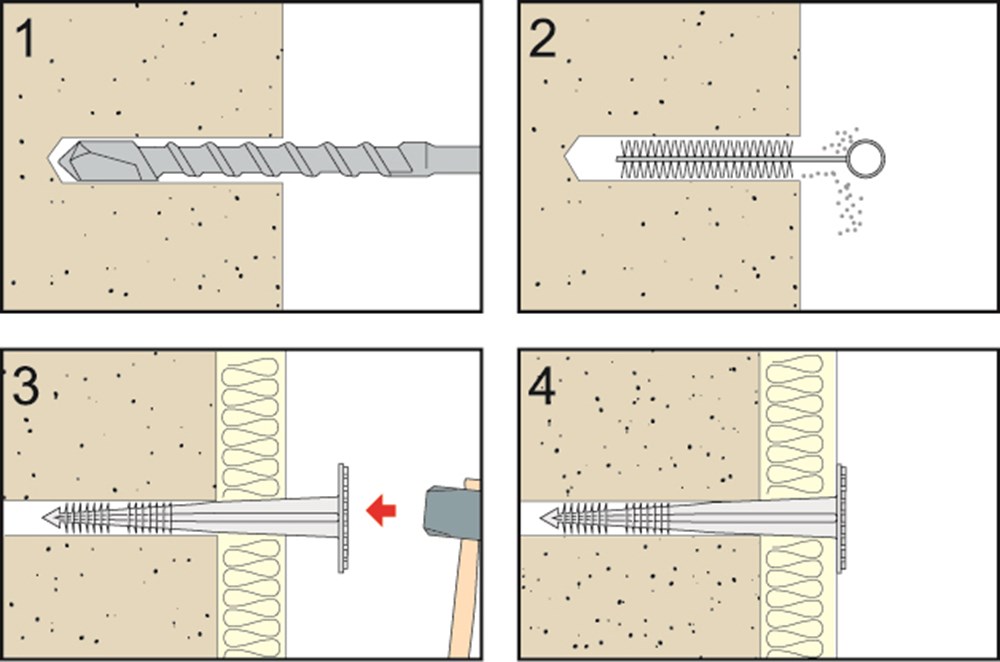 1

2

3

4