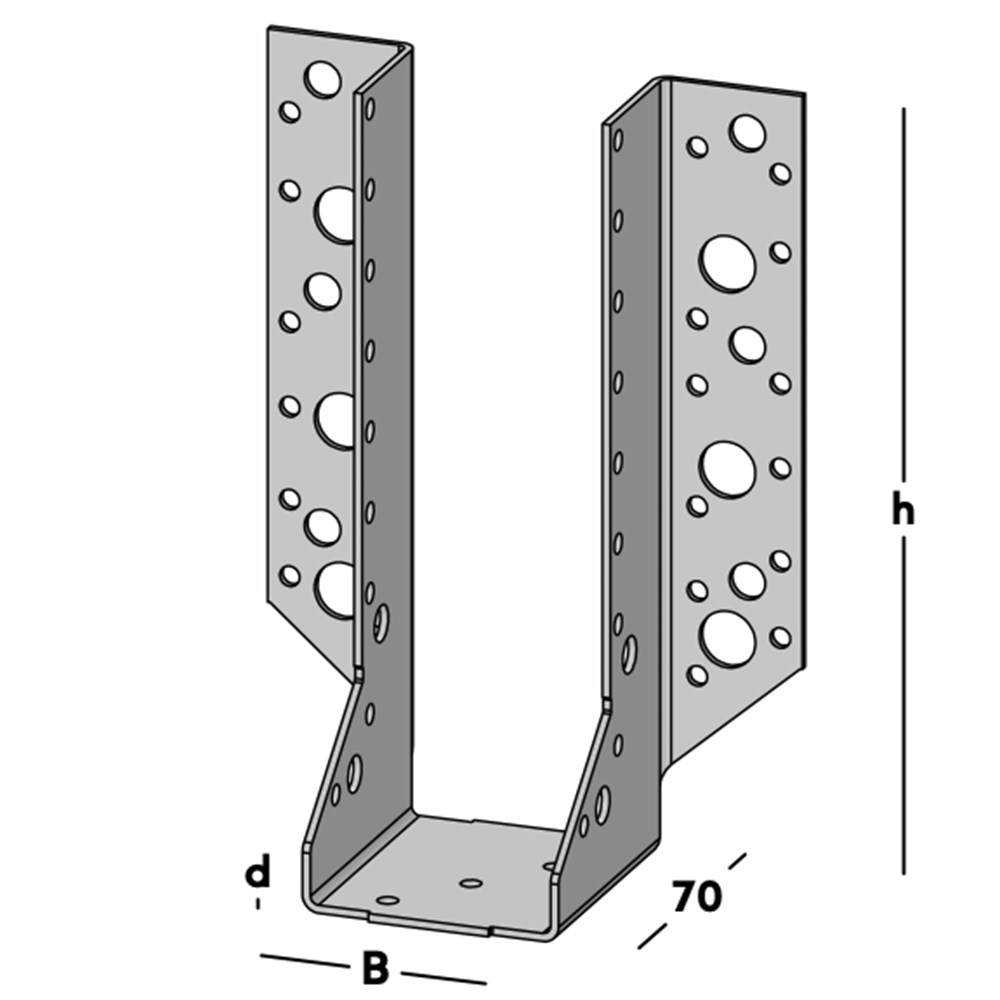 h
d
70
B