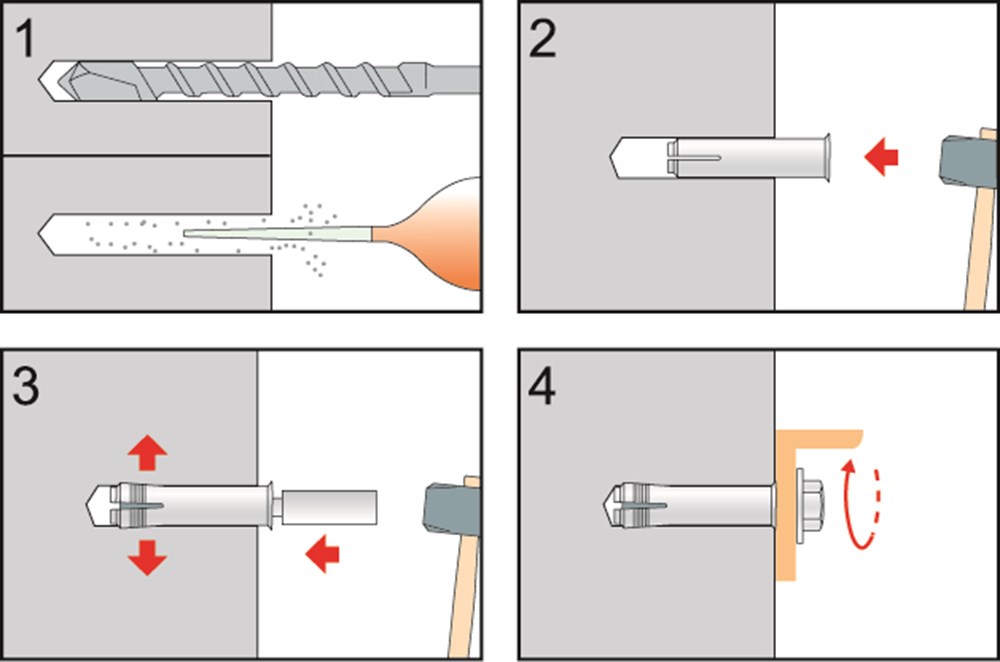 1

2

3

4