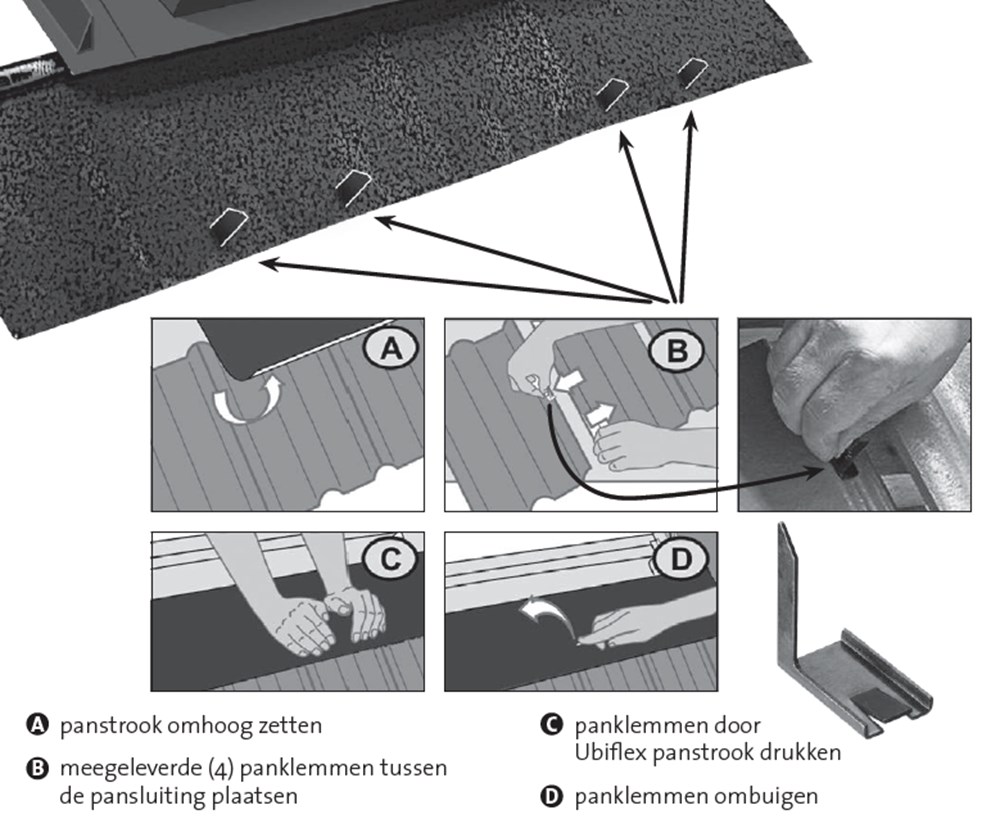 A

B

C

D

A panstrook omhoog zetten

B meegeleverde (4) panklemmen tussen de pansluiting plaatsen

C panklemmen door Ubiflex panstrook drukken

D panklemmen ombuigen