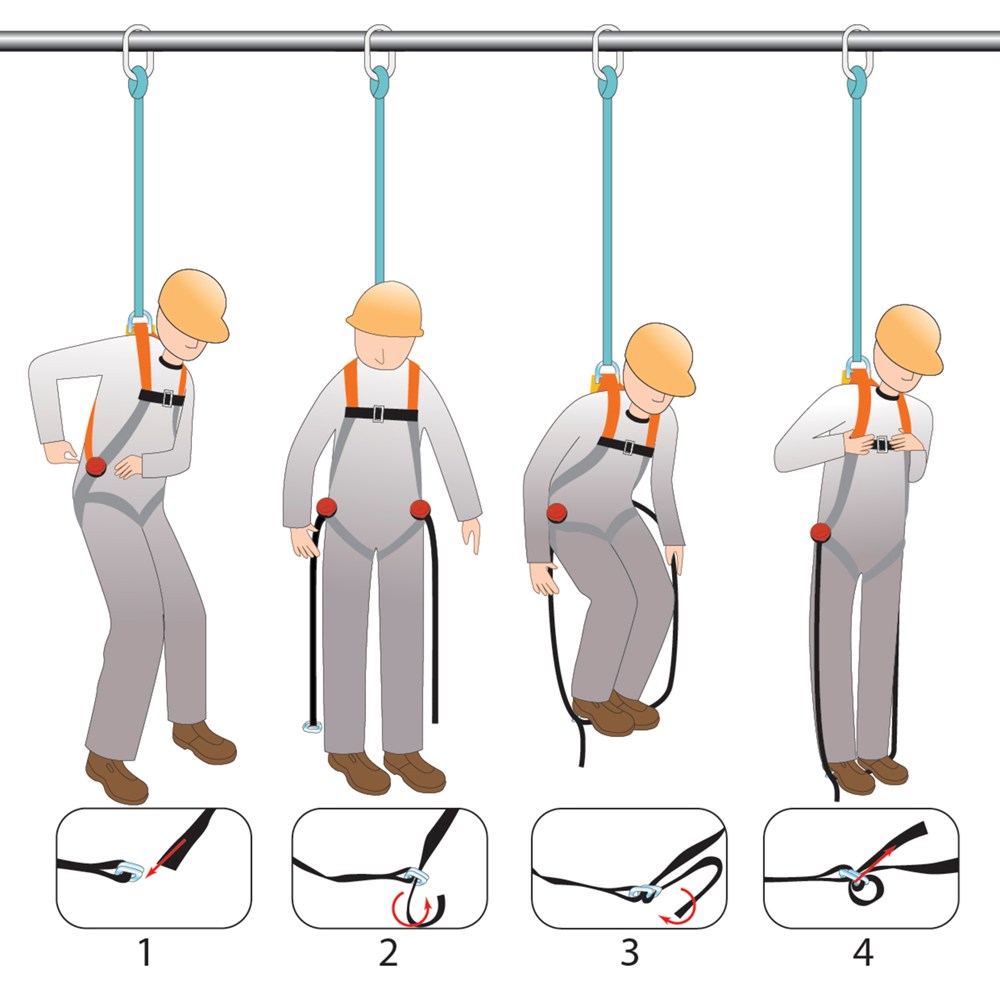 1
2
3
4