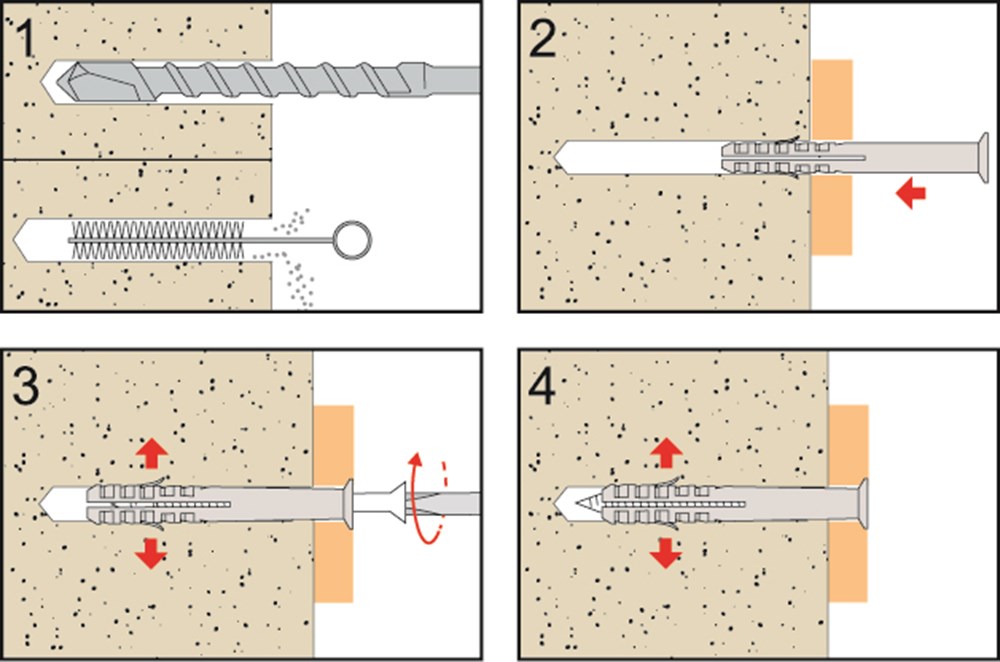 1
2
3
4