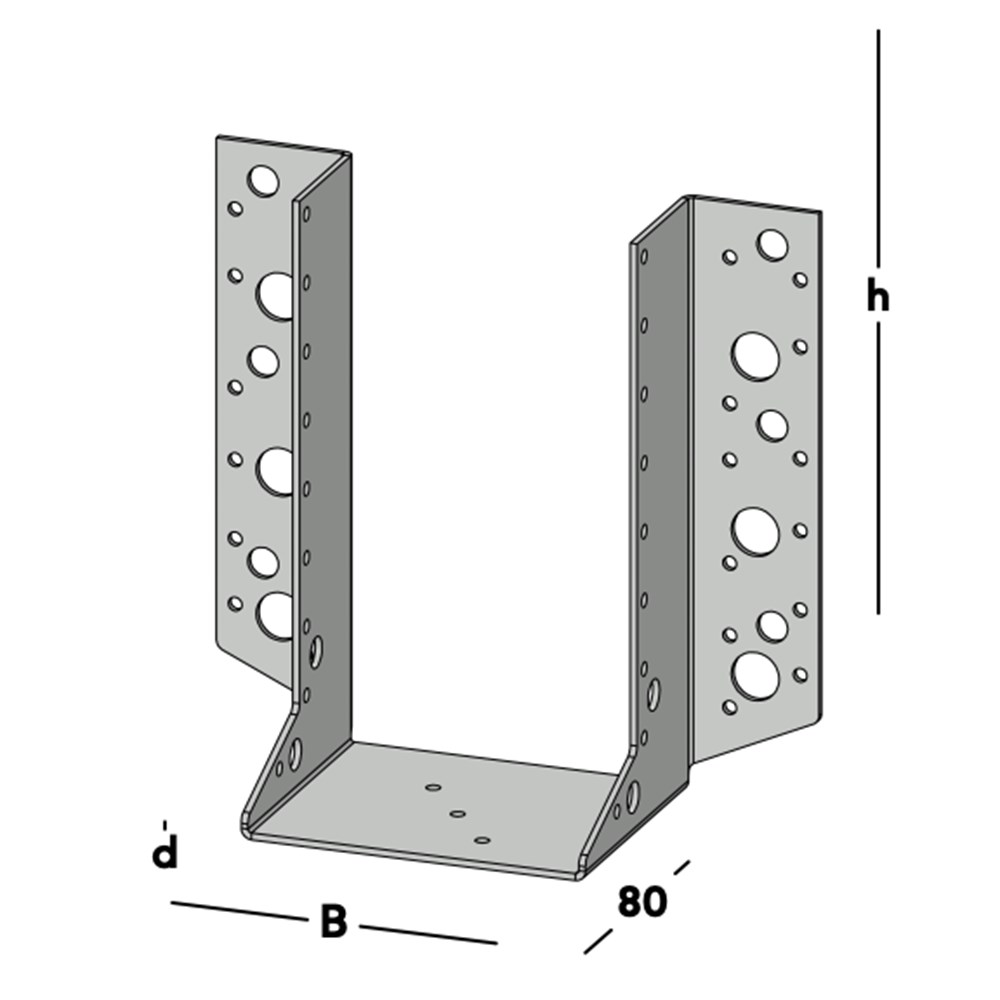 h
d
B
80