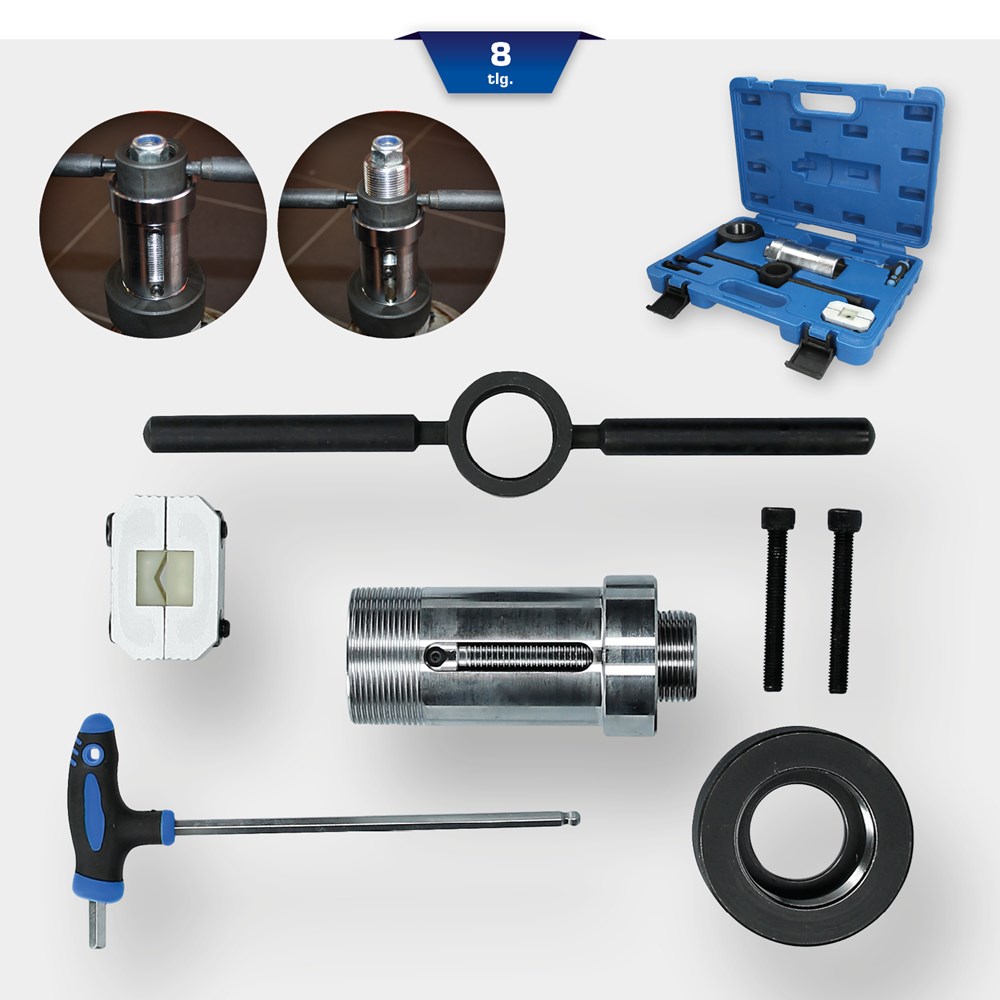 8
tlg.