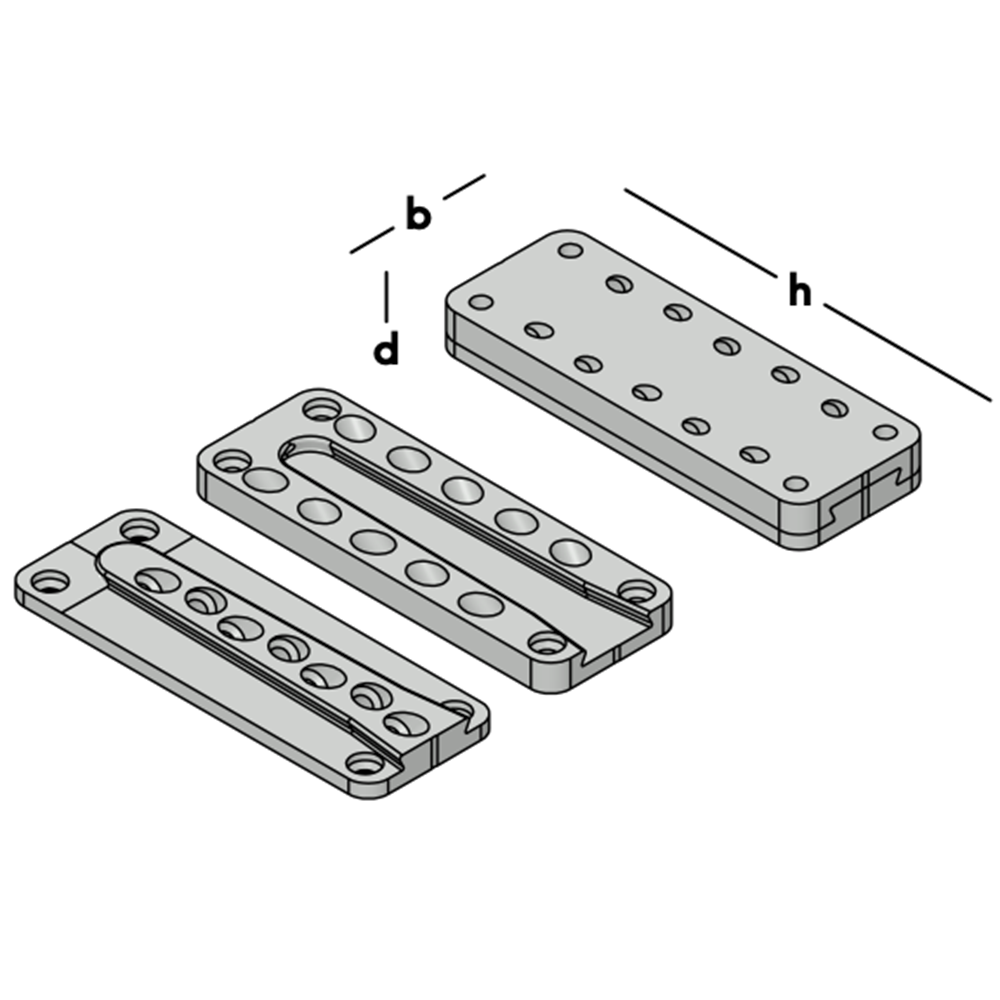 b
h
d