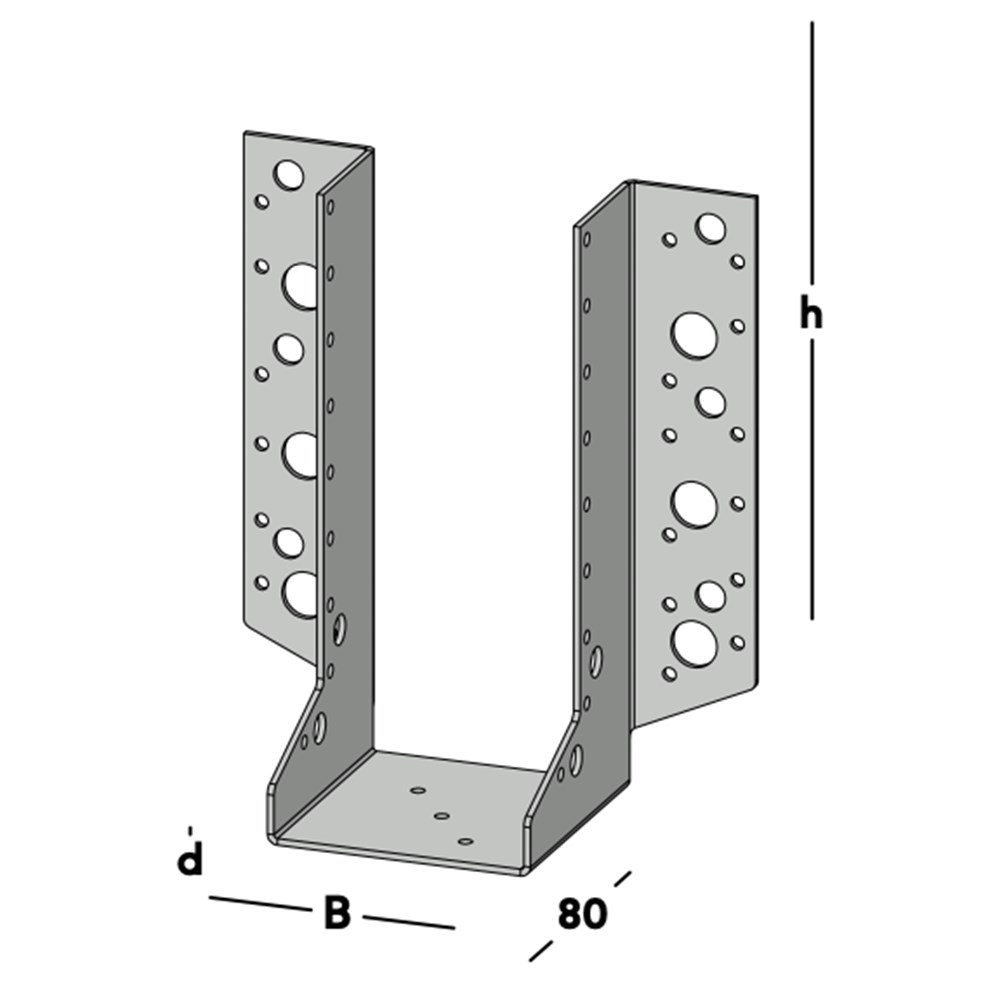 h
d
B
80