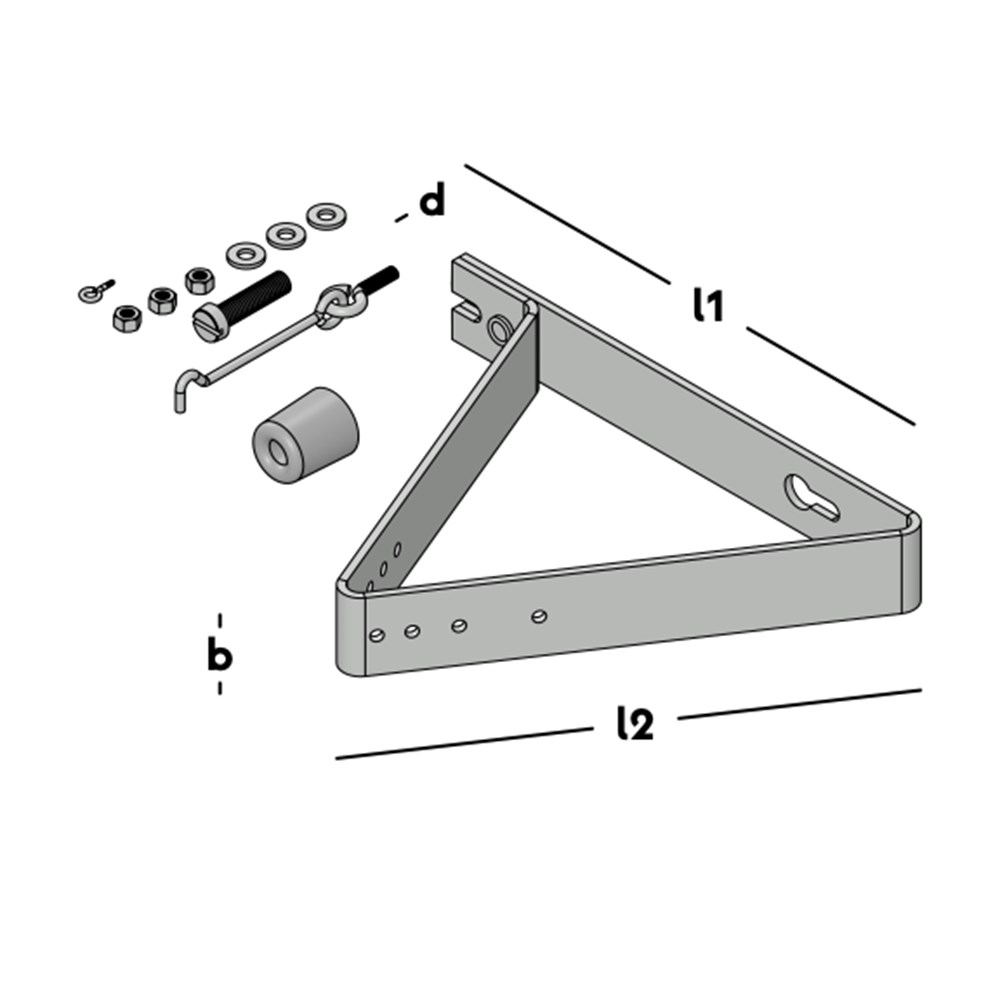 d
l1
b
l2