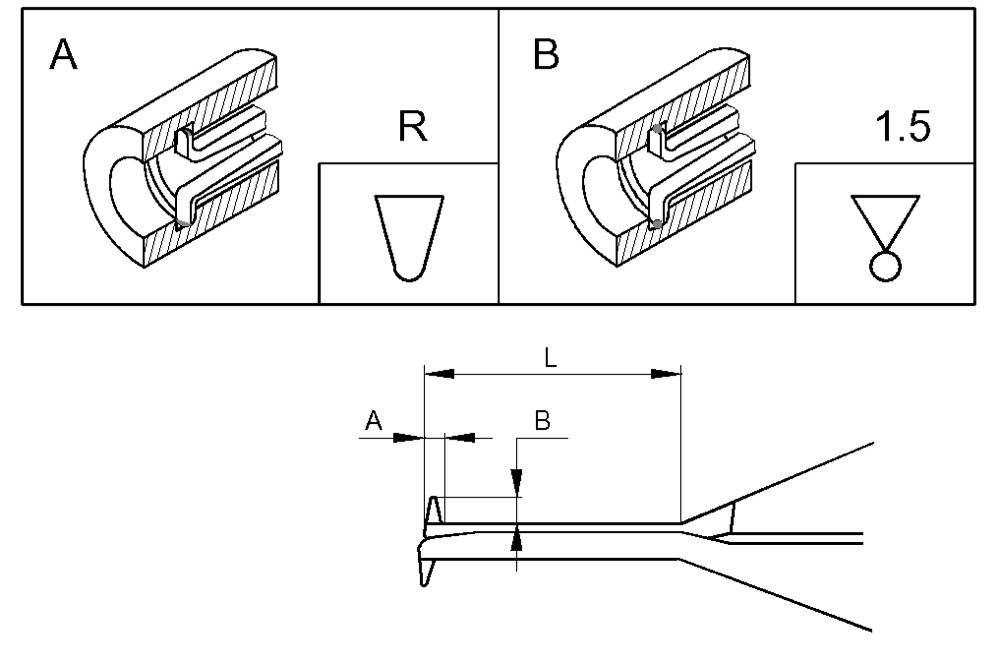 A

R

B

1.5

L

A

B