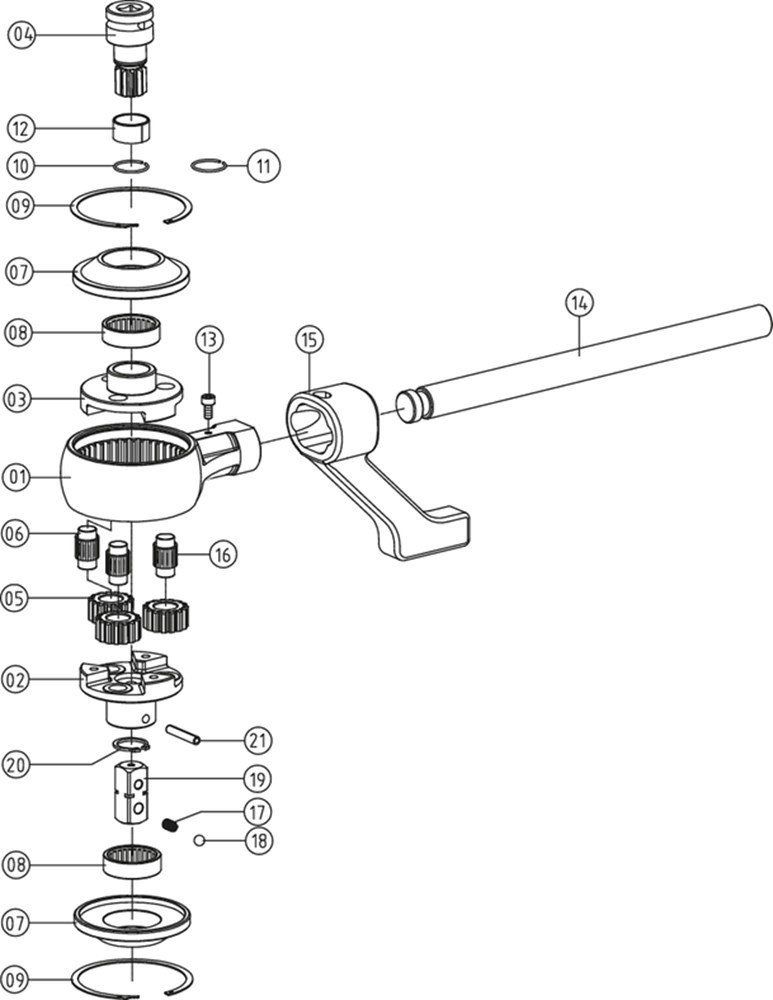 04
12
10
11
09
07
14
08
13
15
03
01
06
16
05
02
21
20
19
17
18
08
07
09