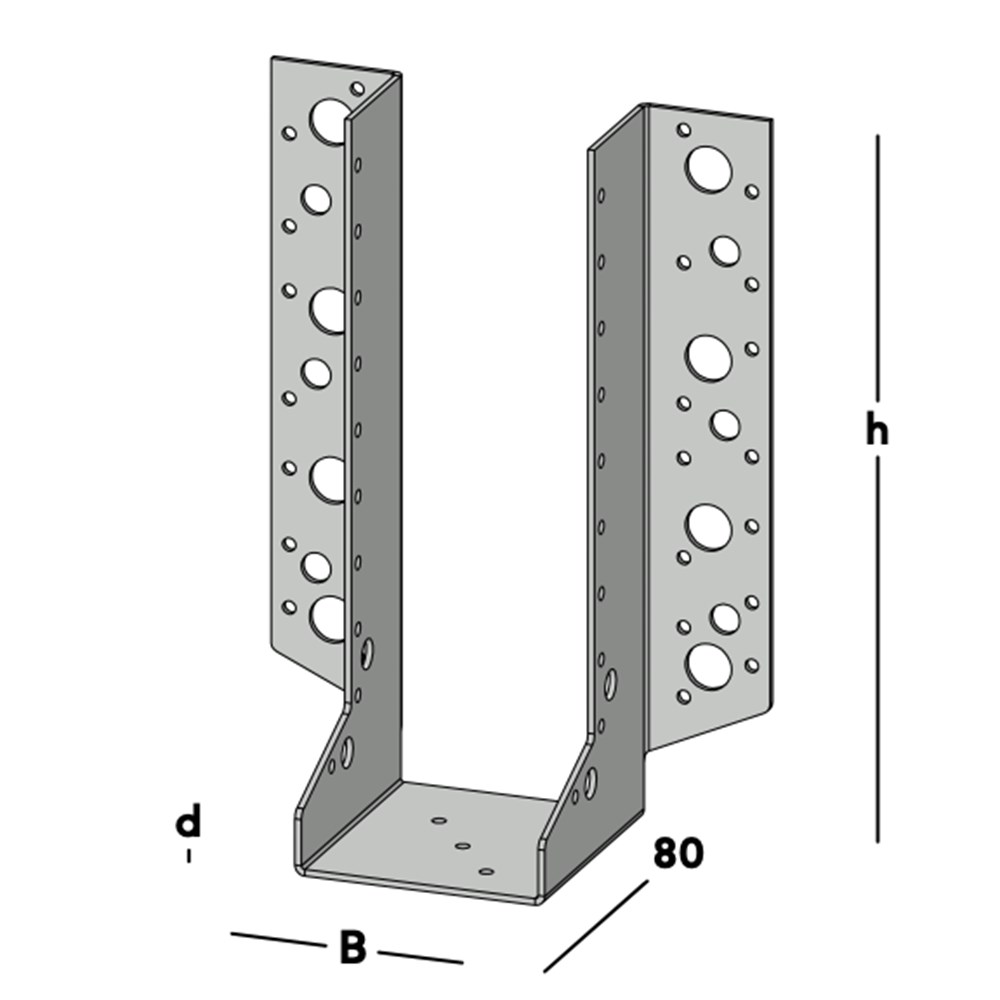 h

d

80

B