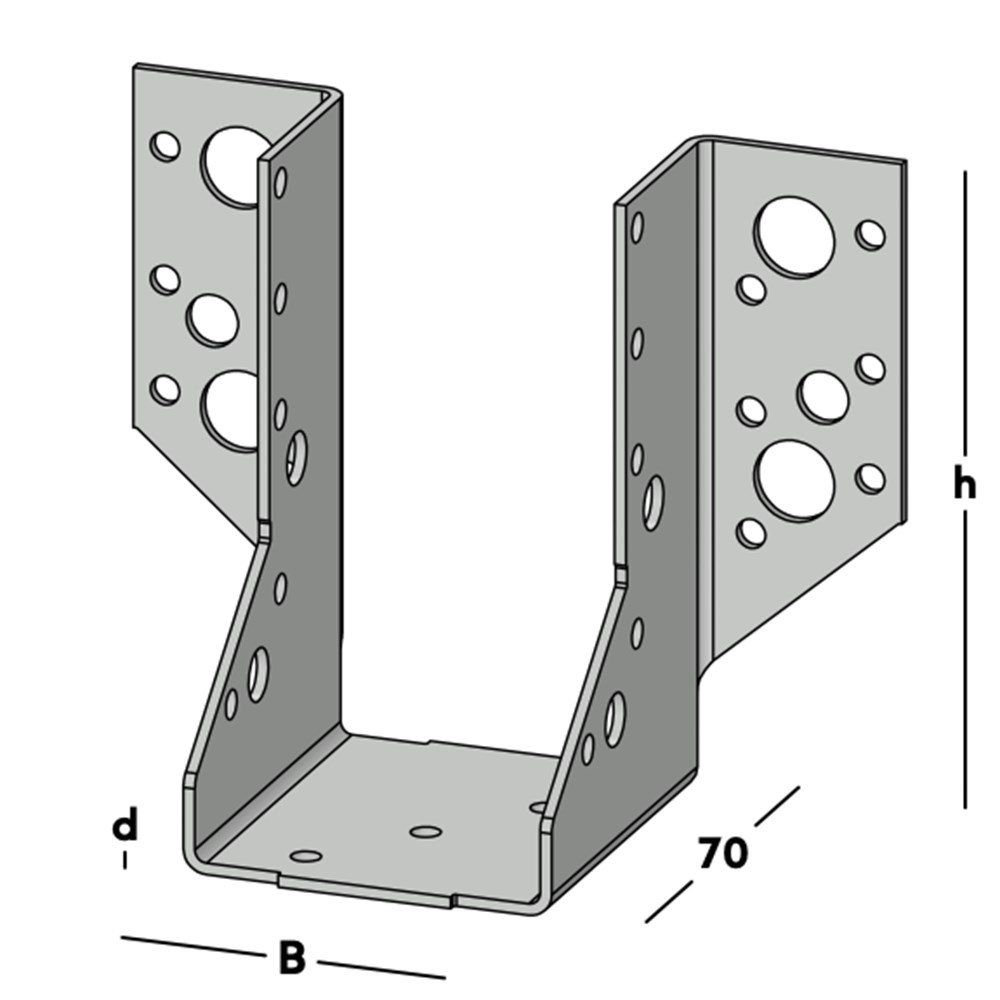 h

d

70

B